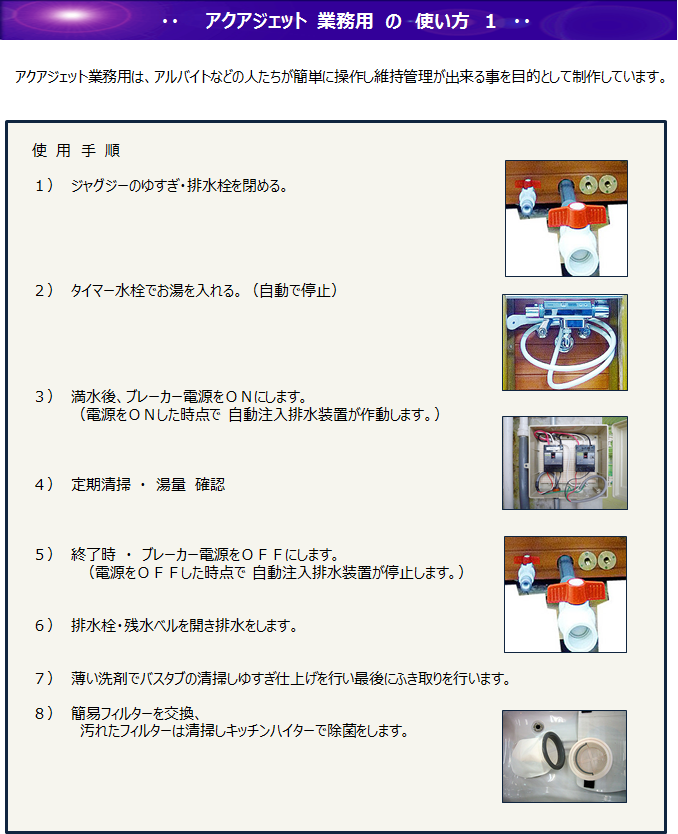 ・・　アクアジェット 業務用 の 使い方　１　・・

アクアジェット業務用は、アルバイトなどの人たちが簡単に操作し維持管理が出来る事を目的として制作しています。

使 用 手 順

１）　ジャグジーのゆすぎ・排水栓を閉める。

２）　タイマー水栓でお湯を入れる。（自動で停止）

３）　満水後、ブレーカー電源をＯＮにします。
（電源をＯＮした時点で 自動注入排水装置が作動します。）

４）　定期清掃 ・ 湯量 確認

５）　終了時 ・ ブレーカー電源をＯＦＦにします。
（電源をＯＦＦした時点で 自動注入排水装置が停止します。）

６）　排水栓・残水ベルを開き排水をします。

７）　薄い洗剤でバスタブの清掃しゆすぎ仕上げを行い最後にふき取りを行います。

８）　簡易フィルターを交換、
汚れたフィルターは清掃しキッチンハイターで除菌をします。